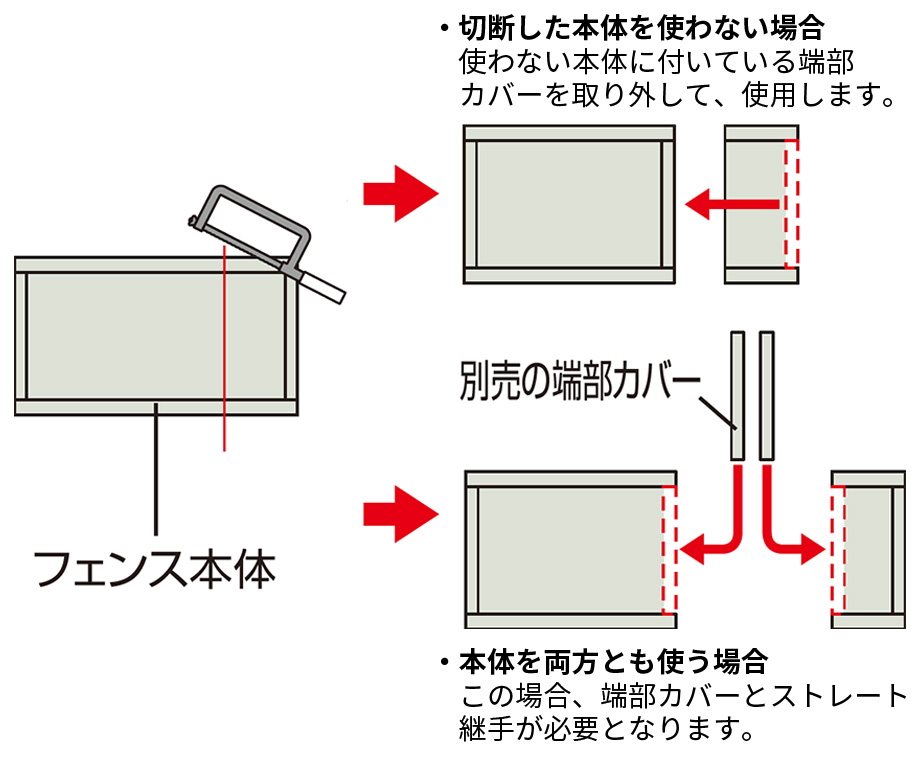 ・切断した本体を使わない場合
使わない本体に付いている端部カバーを取り外して、使用します。

別売の端部カバー

フェンス本体

・本体を両方とも使う場合
この場合、端部カバーとストレート継手が必要となります。